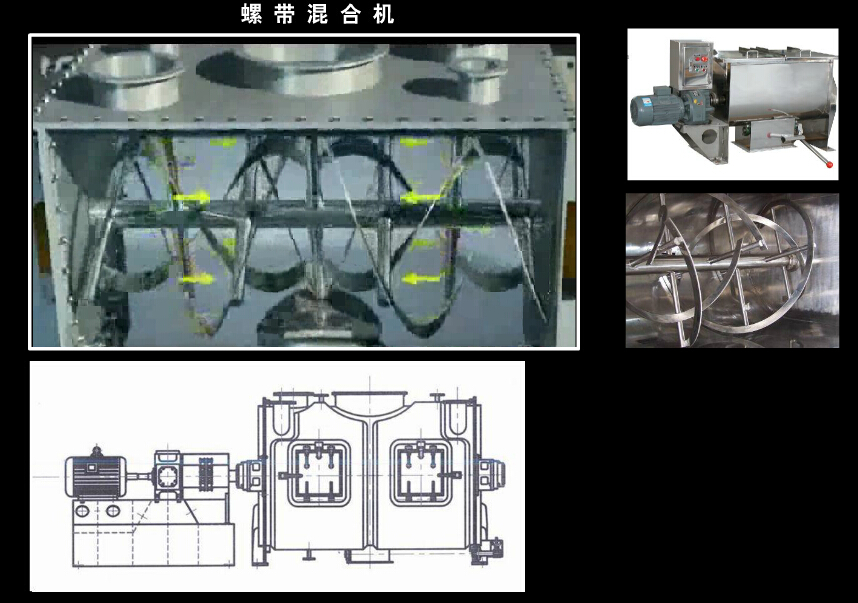 螺带混合机